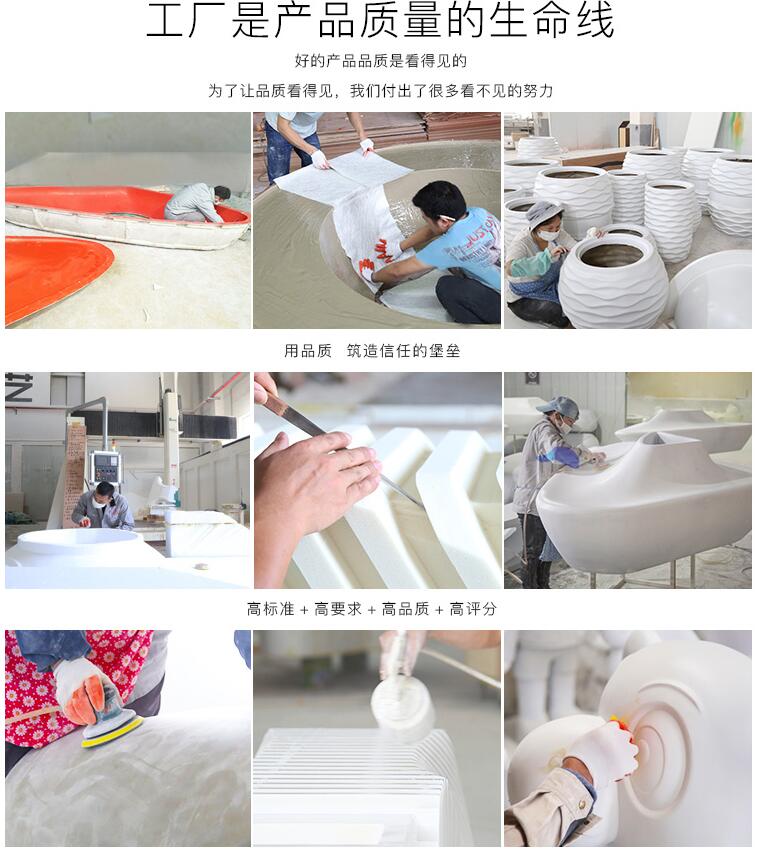 工厂是产品质量的生命线

好的产品品质是看得见的

为了让品质看得见，我们付出了很多看不见的努力

用品质　筑造信任的堡垒

高标准 + 高要求 + 高品质 + 高评分