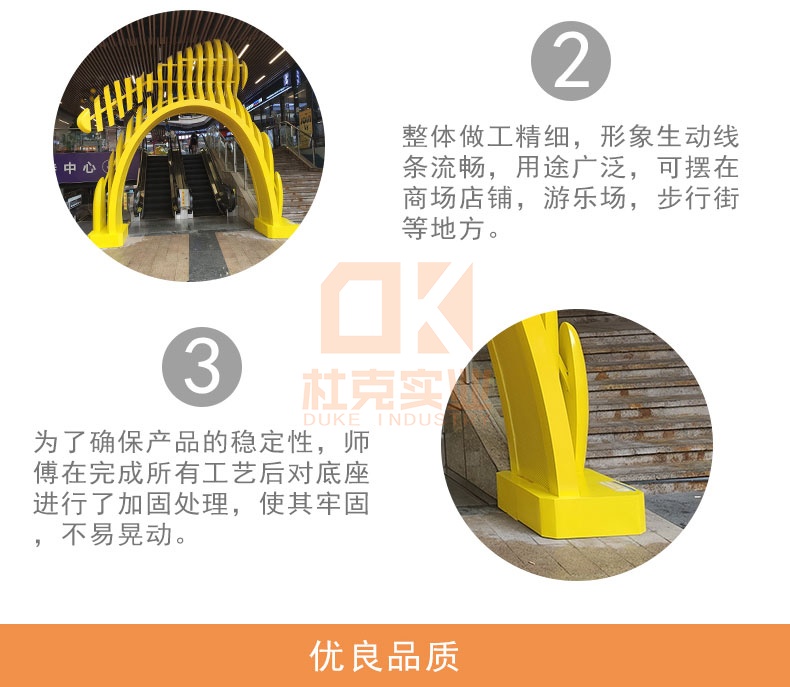 中心

2

整体做工精细，形象生动线条流畅，用途广泛，可摆在商场店铺，游乐场，步行街等地方。

DK
杜克实业
DUKE INDUSTRY

3

为了确保产品的稳定性，师傅在完成所有工艺后对底座进行了加固处理，使其牢固，不易晃动。

优良品质